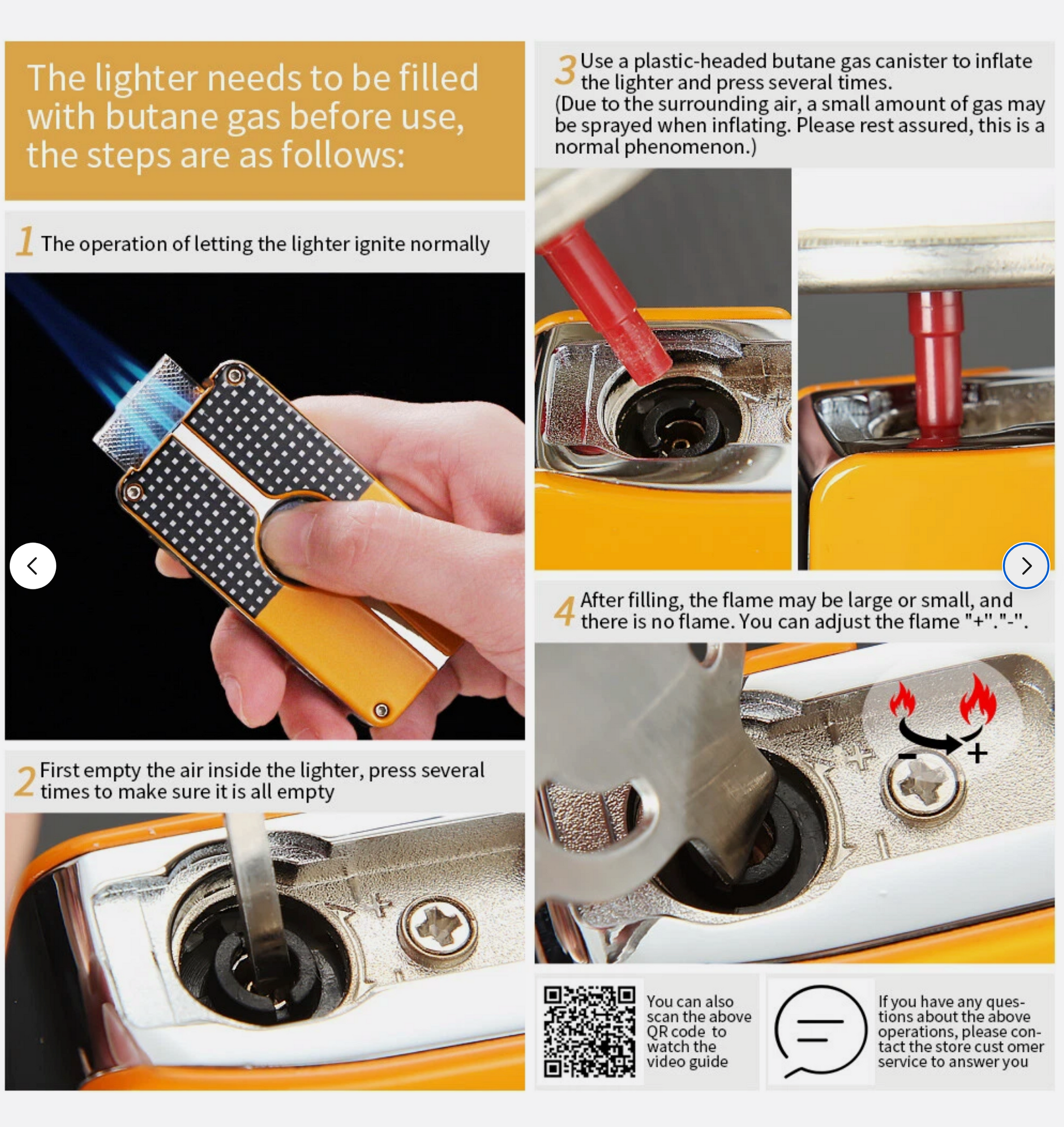 The lighter needs to be filled with butane gas before use, the steps are as follows:

1 The operation of letting the lighter ignite normally

2 First empty the air inside the lighter, press several times to make sure it is all empty

3 Use a plastic-headed butane gas canister to inflate the lighter and press several times.
(Due to the surrounding air, a small amount of gas may be sprayed when inflating. Please rest assured, this is a normal phenomenon.)

4 After filling, the flame may be large or small, and there is no flame. You can adjust the flame "+"."-".

- +

You can also scan the above QR code to watch the video guide

If you have any questions about the above operations, please contact the store cust omer service to answer you