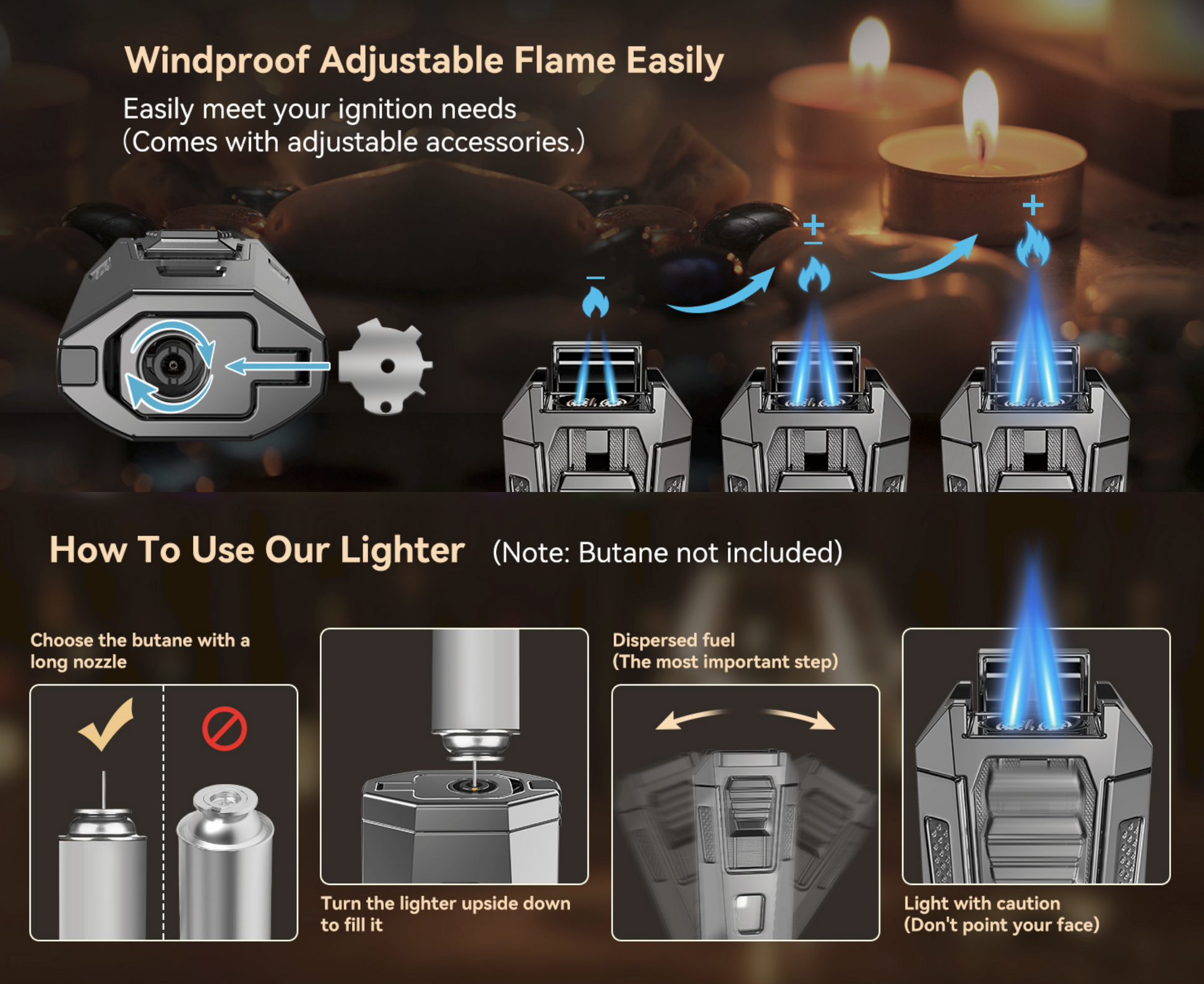 Windproof Adjustable Flame Easily

Easily meet your ignition needs
(Comes with adjustable accessories.)

−

±

+

How To Use Our Lighter (Note: Butane not included)

Choose the butane with a long nozzle

Turn the lighter upside down to fill it

Dispersed fuel
(The most important step)

Light with caution
(Don't point your face)